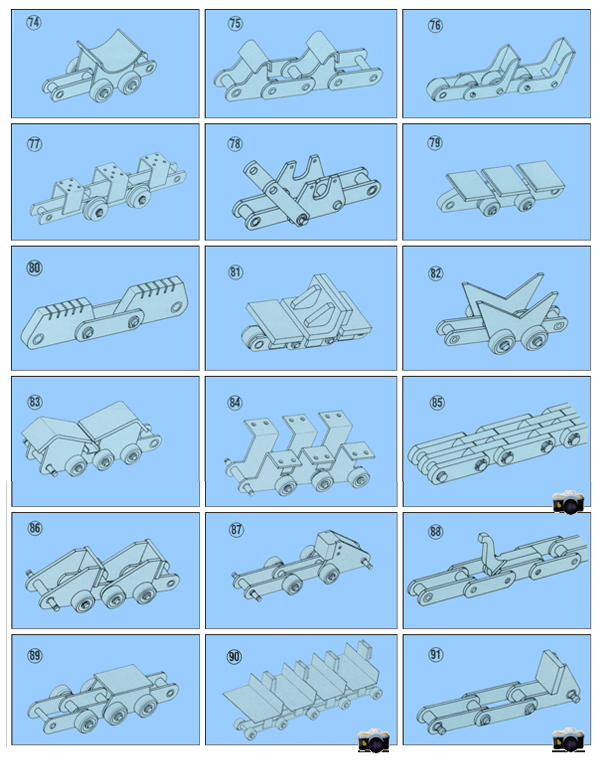 74

75

76

77

78

79

80

81

82

83

84

85

86

87

88

89

90

91